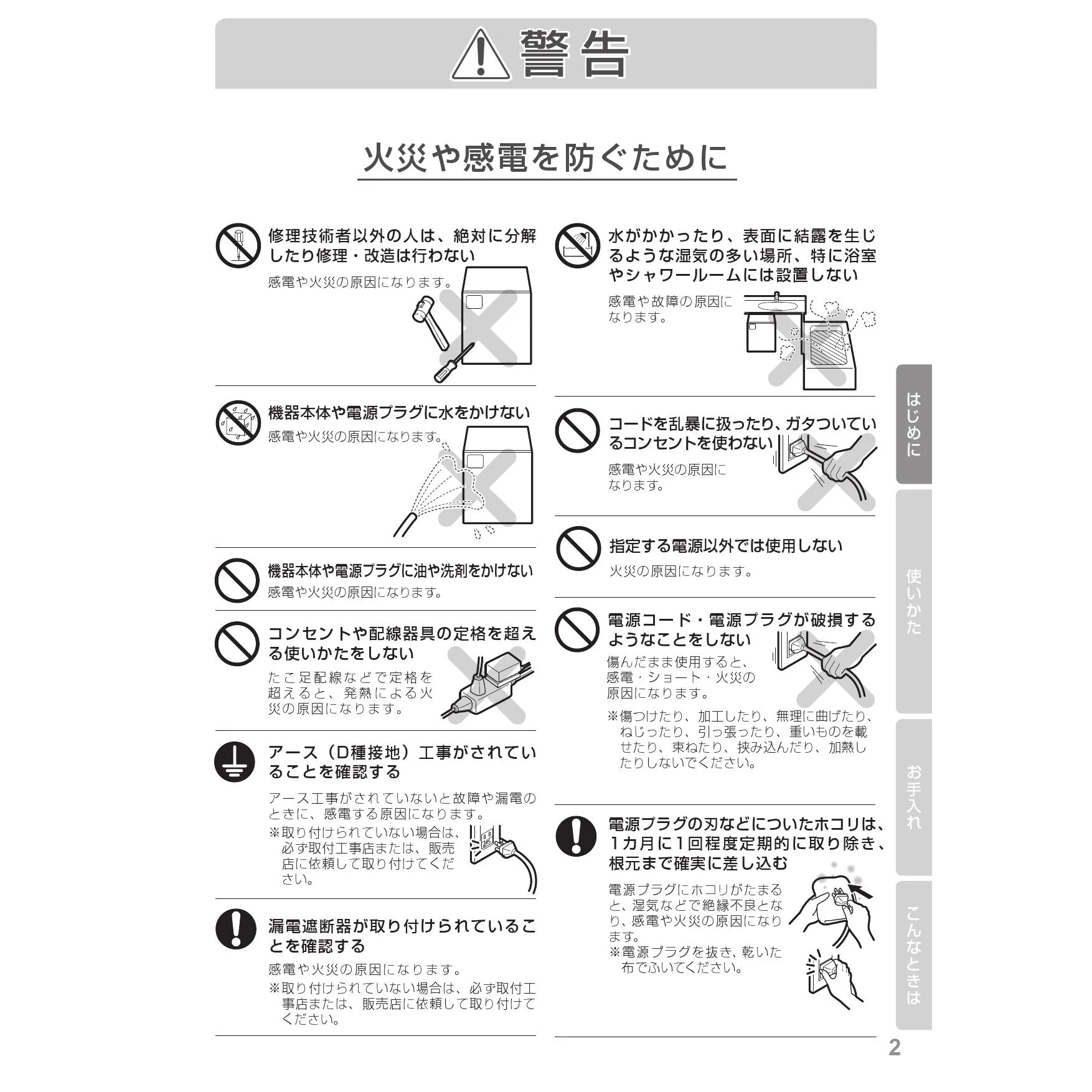 警告

火災や感電を防ぐために

修理技術者以外の人は、絶対に分解したり修理・改造は行わない

感電や火災の原因になります。

機器本体や電源プラグに水をかけない

感電や火災の原因になります。

機器本体や電源プラグに油や洗剤をかけない

感電や火災の原因になります。

コンセントや配線器具の定格を超える使いかたをしない

たこ足配線などで定格を超えると、発熱による火災の原因になります。

アース（D種接地）工事がされていることを確認する

アース工事がされていないと故障や漏電のときに、感電する原因になります。

※取り付けられていない場合は、必ず取付工事店または、販売店に依頼して取り付けてください。

漏電遮断器が取り付けられていることを確認する

感電や火災の原因になります。

※取り付けられていない場合は、必ず取付工事店または、販売店に依頼して取り付けてください。

水がかかったり、表面に結露を生じるような湿気の多い場所、特に浴室やシャワールームには設置しない

感電や故障の原因になります。

コードを乱暴に扱ったり、ガタついているコンセントを使わない

感電や火災の原因になります。

指定する電源以外では使用しない

火災の原因になります。

電源コード・電源プラグが破損するようなことをしない

傷んだまま使用すると、感電・ショート・火災の原因になります。

※傷つけたり、加工したり、無理に曲げたり、ねじったり、引っ張ったり、重いものを載せたり、束ねたり、挟み込んだり、加熱したりしないでください。

電源プラグの刃などについたホコリは、1カ月に1回程度定期的に取り除き、根元まで確実に差し込む

電源プラグにホコリがたまると、湿気などで絶縁不良となり、感電や火災の原因になります。

※電源プラグを抜き、乾いた布でふいてください。

はじめに

使いかた

お手入れ

こんなときは

2